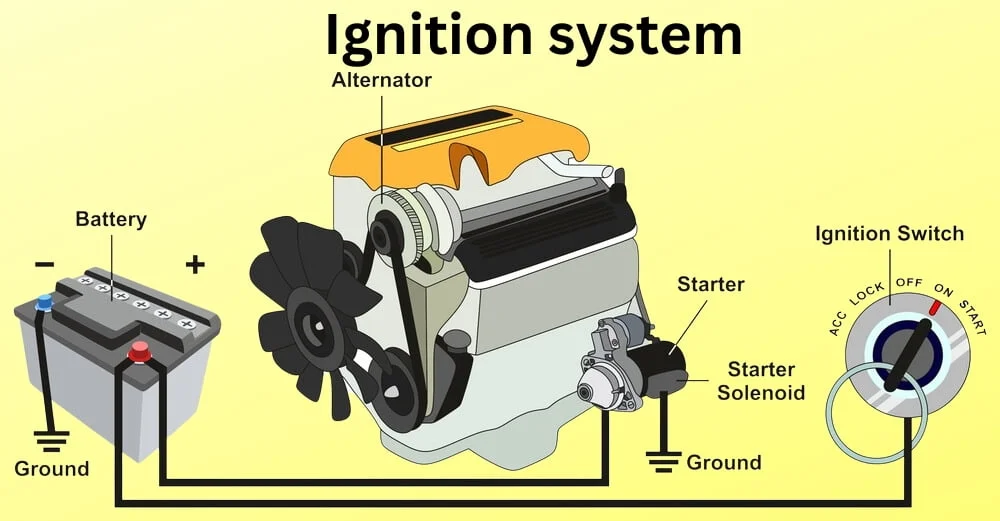 Ignition system

Alternator

Battery

−

+

Ground

Starter

Starter Solenoid

Ground

Ignition Switch

ACC LOCK OFF ON START