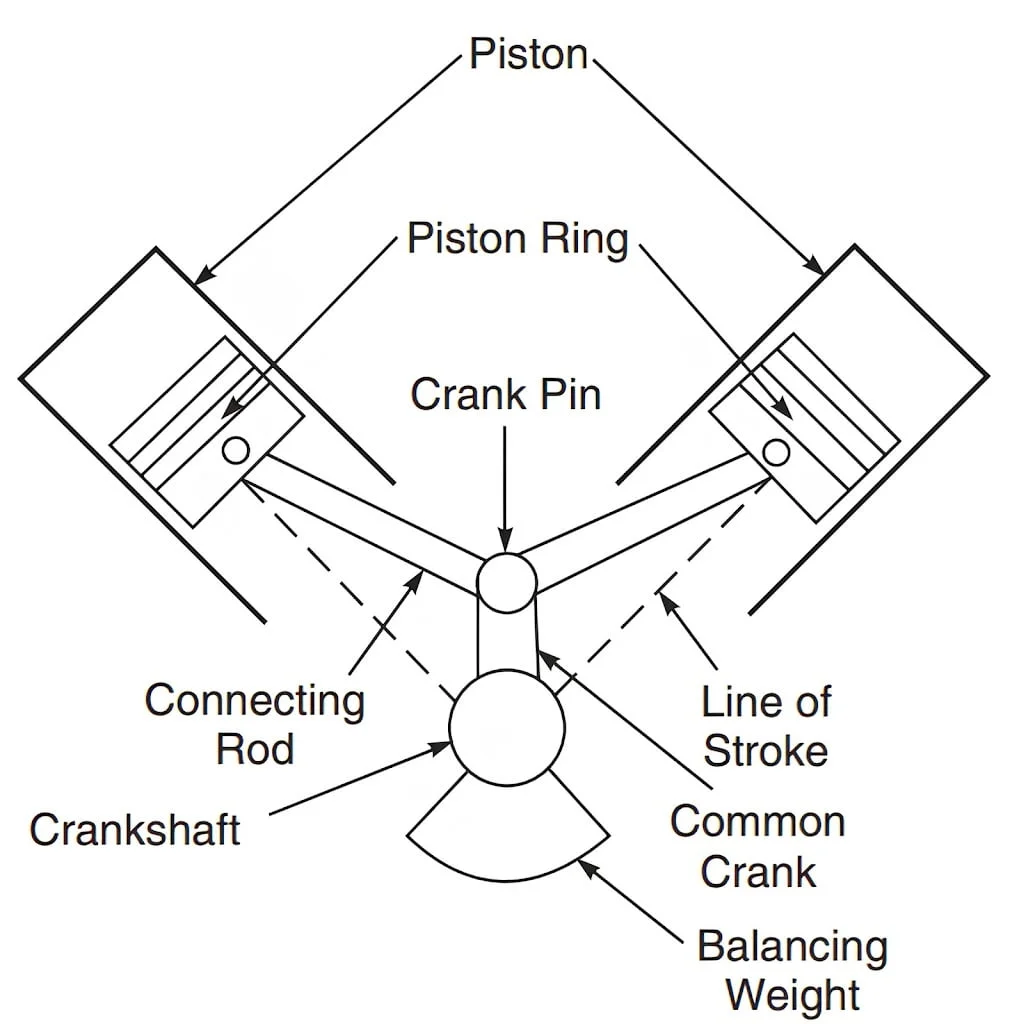 Piston

Piston Ring

Crank Pin

Connecting Rod

Line of Stroke

Crankshaft

Common Crank

Balancing Weight