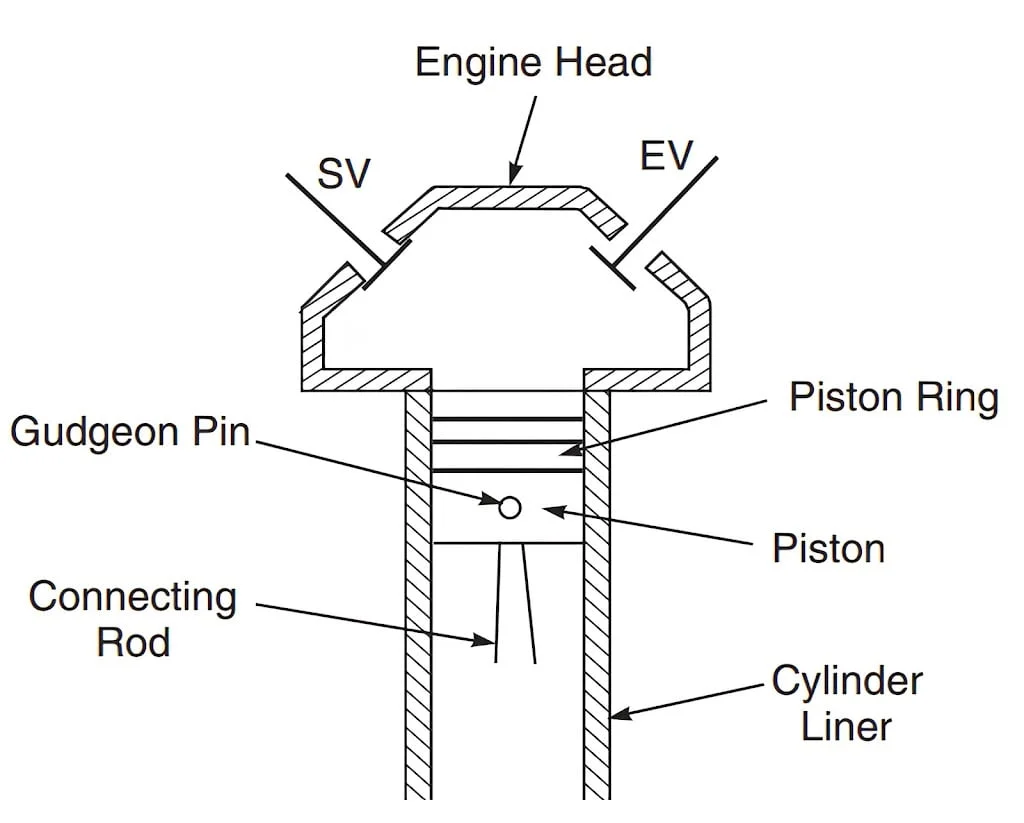 Engine Head

SV

EV

Piston Ring

Gudgeon Pin

Piston

Connecting Rod

Cylinder Liner