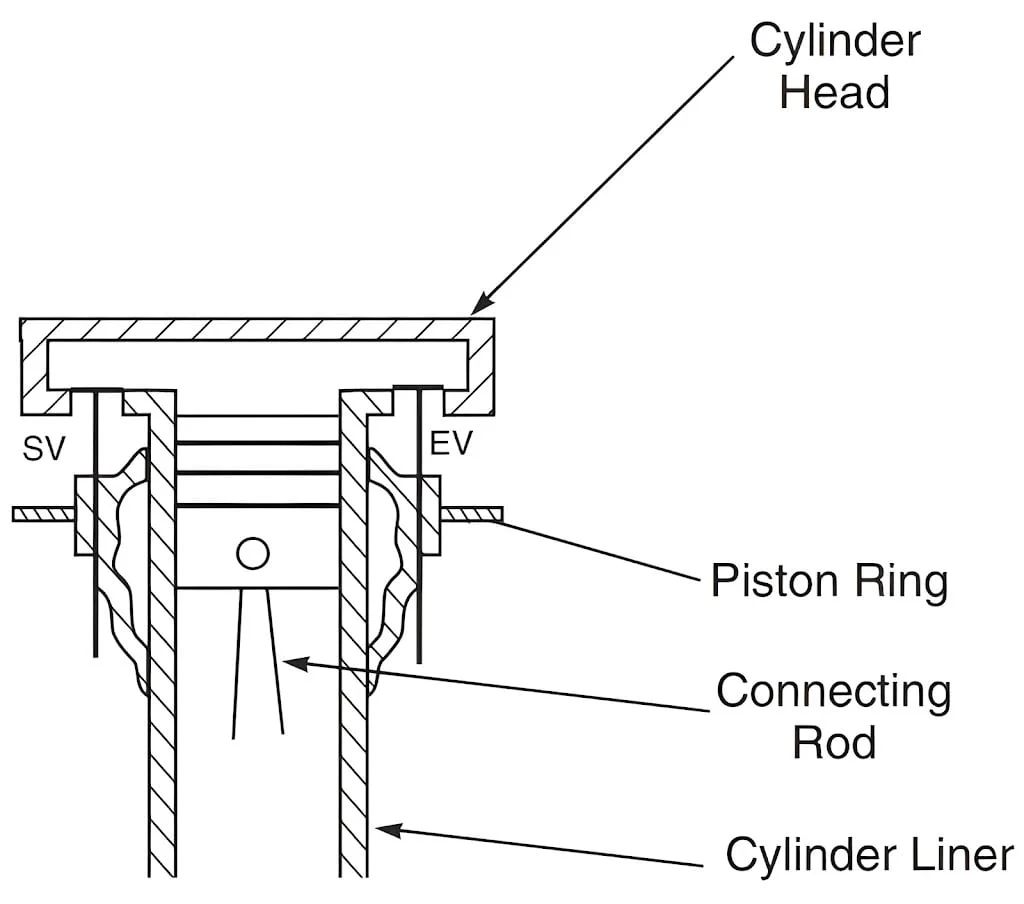 Cylinder Head

SV

EV

Piston Ring

Connecting Rod

Cylinder Liner